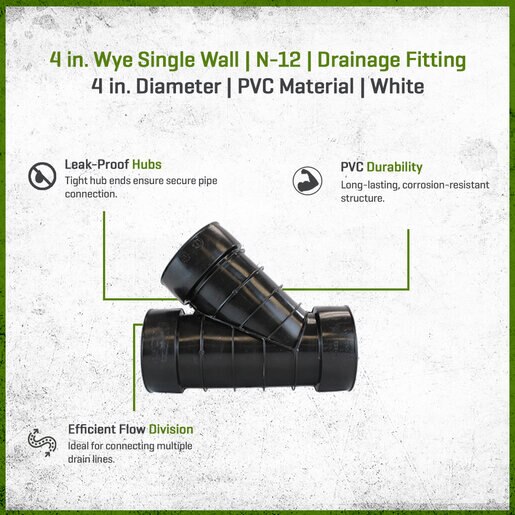 4 in. Wye Single Wall | N-12 | Drainage Fitting
4 in. Diameter | PVC Material | White

Leak-Proof Hubs
Tight hub ends ensure secure pipe connection.

PVC Durability
Long-lasting, corrosion-resistant structure.

Efficient Flow Division
Ideal for connecting multiple drain lines.