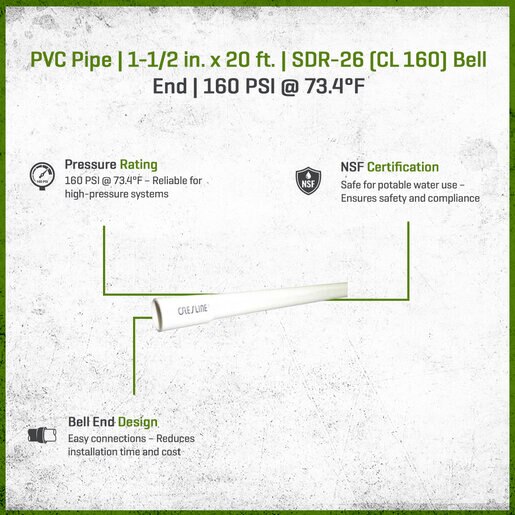 PVC Pipe | 1-1/2 in. x 20 ft. | SDR-26 (CL 160) Bell End | 160 PSI @ 73.4°F

160 PSI

Pressure Rating
160 PSI @ 73.4°F – Reliable for high-pressure systems

NSF

NSF Certification
Safe for potable water use – Ensures safety and compliance

CRESLINE

Bell End Design
Easy connections – Reduces installation time and cost