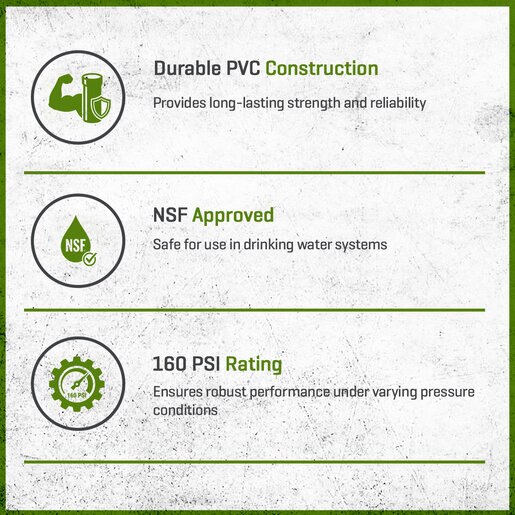 Durable PVC Construction

Provides long-lasting strength and reliability

NSF

NSF Approved

Safe for use in drinking water systems

160 PSI

160 PSI Rating

Ensures robust performance under varying pressure conditions