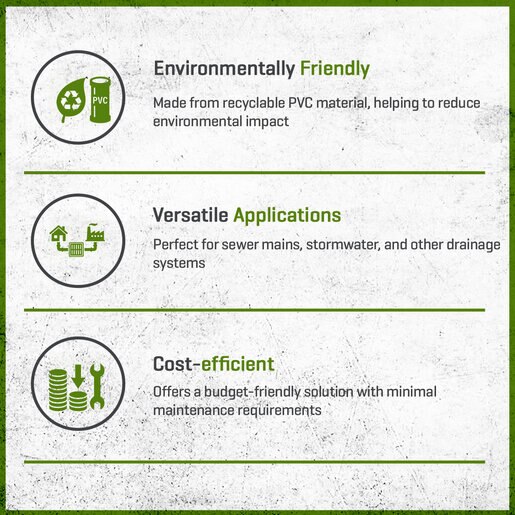 PVC

Environmentally Friendly

Made from recyclable PVC material, helping to reduce environmental impact

Versatile Applications

Perfect for sewer mains, stormwater, and other drainage systems

Cost-efficient

Offers a budget-friendly solution with minimal maintenance requirements