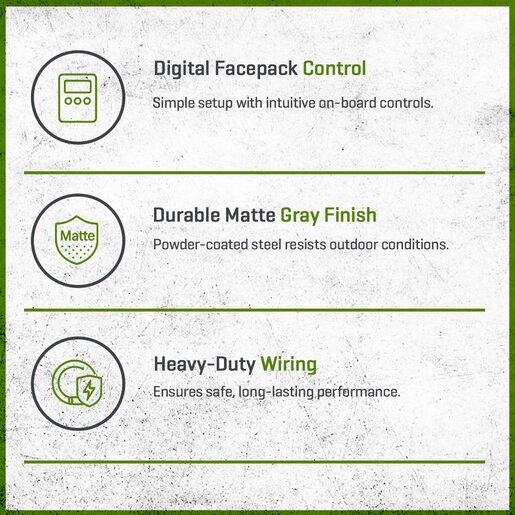 Digital Facepack Control

Simple setup with intuitive on-board controls.

Matte

Durable Matte Gray Finish

Powder-coated steel resists outdoor conditions.

Heavy-Duty Wiring

Ensures safe, long-lasting performance.