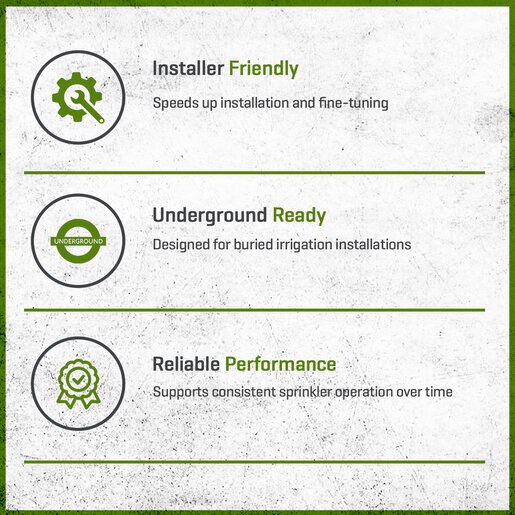 Installer Friendly

Speeds up installation and fine-tuning

UNDERGROUND

Underground Ready

Designed for buried irrigation installations

Reliable Performance

Supports consistent sprinkler operation over time