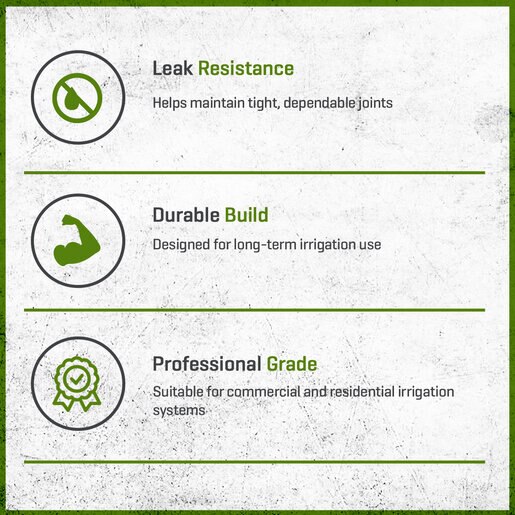 Leak Resistance

Helps maintain tight, dependable joints

Durable Build

Designed for long-term irrigation use

Professional Grade

Suitable for commercial and residential irrigation systems