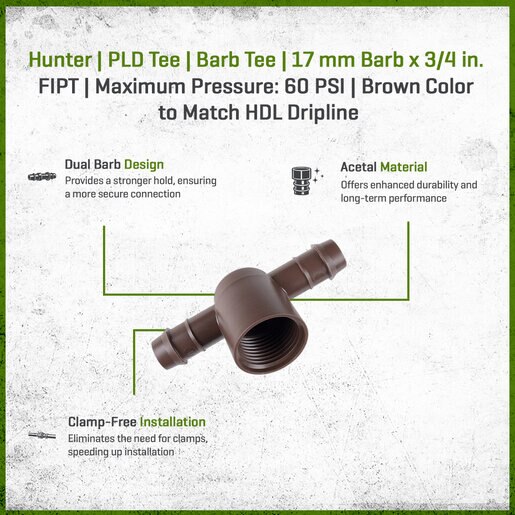 Hunter | PLD Tee | Barb Tee | 17 mm Barb x 3/4 in. FIPT | Maximum Pressure: 60 PSI | Brown Color to Match HDL Dripline

Dual Barb Design
Provides a stronger hold, ensuring a more secure connection

Acetal Material
Offers enhanced durability and long-term performance

Clamp-Free Installation
Eliminates the need for clamps, speeding up installation