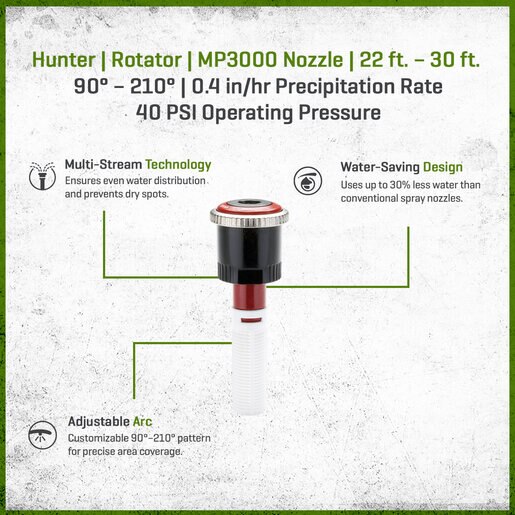 Hunter | Rotator | MP3000 Nozzle | 22 ft. – 30 ft.
90° – 210° | 0.4 in/hr Precipitation Rate
40 PSI Operating Pressure

Multi-Stream Technology
Ensures even water distribution and prevents dry spots.

Water-Saving Design
Uses up to 30% less water than conventional spray nozzles.

Adjustable Arc
Customizable 90°–210° pattern for precise area coverage.