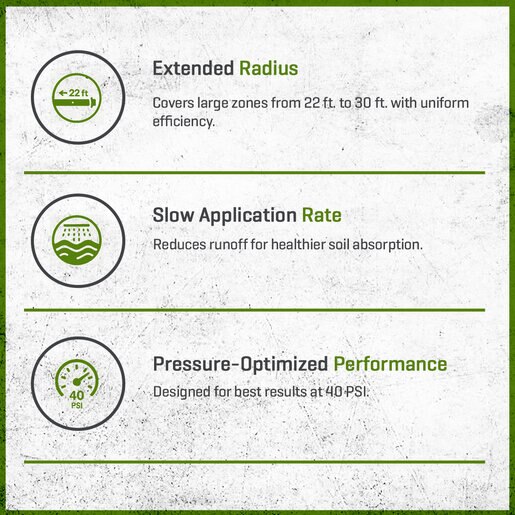 22 ft

Extended Radius

Covers large zones from 22 ft. to 30 ft. with uniform efficiency.

Slow Application Rate

Reduces runoff for healthier soil absorption.

40 PSI

Pressure-Optimized Performance

Designed for best results at 40 PSI.