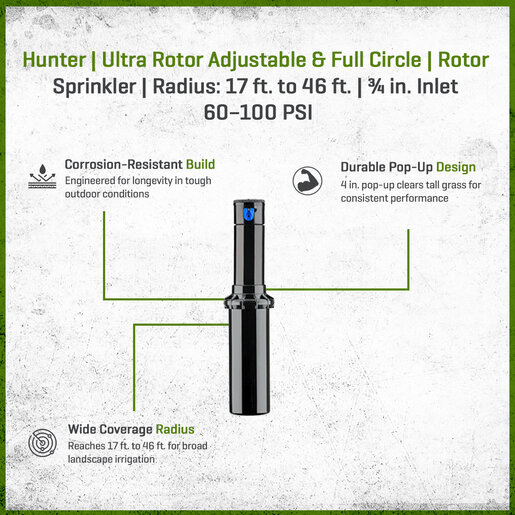 Hunter | Ultra Rotor Adjustable & Full Circle | Rotor Sprinkler | Radius: 17 ft. to 46 ft. | ¾ in. Inlet 60–100 PSI

Corrosion-Resistant Build
Engineered for longevity in tough outdoor conditions

Durable Pop-Up Design
4 in. pop-up clears tall grass for consistent performance

Wide Coverage Radius
Reaches 17 ft. to 46 ft. for broad landscape irrigation