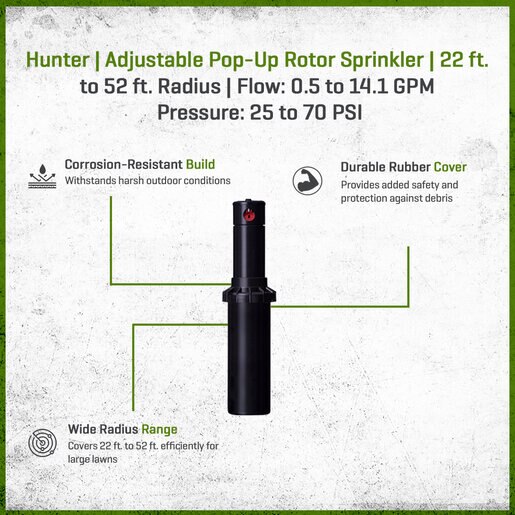 Hunter | Adjustable Pop-Up Rotor Sprinkler | 22 ft. to 52 ft. Radius | Flow: 0.5 to 14.1 GPM Pressure: 25 to 70 PSI

Corrosion-Resistant Build
Withstands harsh outdoor conditions

Durable Rubber Cover
Provides added safety and protection against debris

Wide Radius Range
Covers 22 ft. to 52 ft. efficiently for large lawns