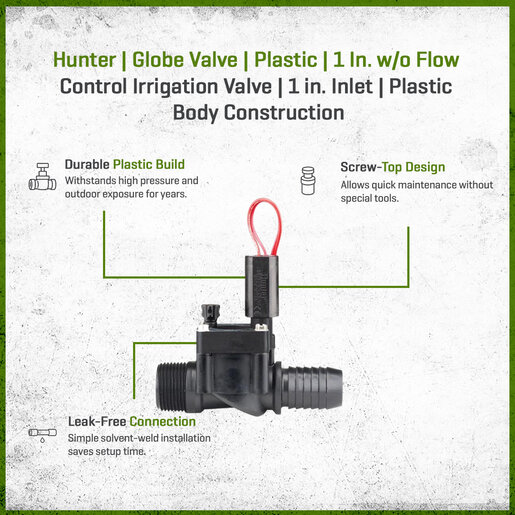 Hunter | Globe Valve | Plastic | 1 In. w/o Flow Control Irrigation Valve | 1 in. Inlet | Plastic Body Construction

Durable Plastic Build
Withstands high pressure and outdoor exposure for years.

Screw-Top Design
Allows quick maintenance without special tools.

Leak-Free Connection
Simple solvent-weld installation saves setup time.