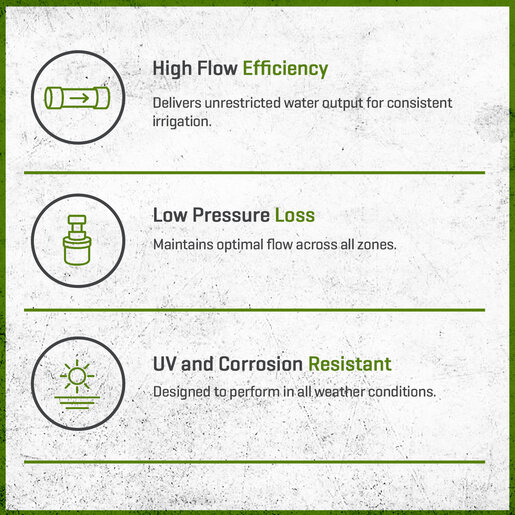 High Flow Efficiency

Delivers unrestricted water output for consistent irrigation.

Low Pressure Loss

Maintains optimal flow across all zones.

UV and Corrosion Resistant

Designed to perform in all weather conditions.