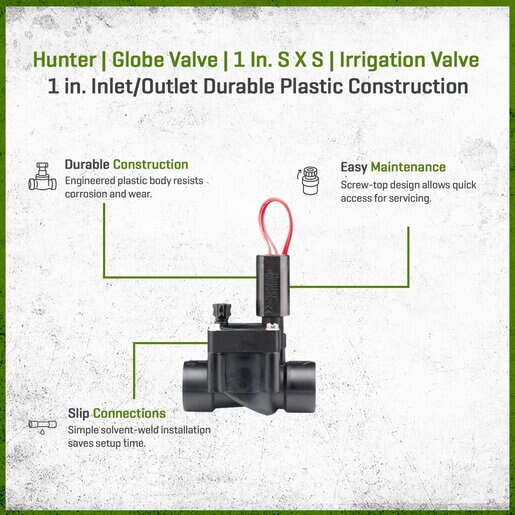 Hunter | Globe Valve | 1 In. S X S | Irrigation Valve
1 in. Inlet/Outlet Durable Plastic Construction

Durable Construction
Engineered plastic body resists corrosion and wear.

Easy Maintenance
Screw-top design allows quick access for servicing.

Slip Connections
Simple solvent-weld installation saves setup time.