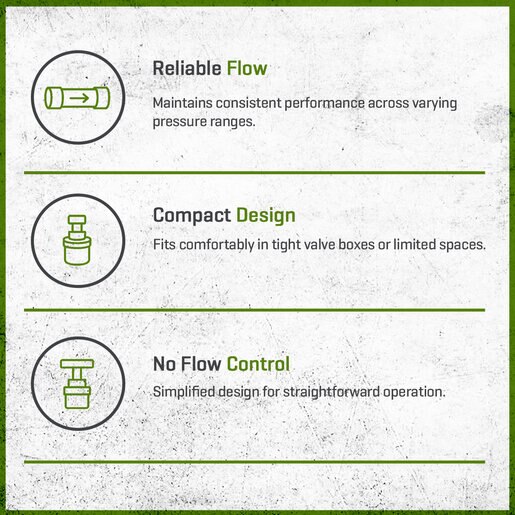 Reliable Flow

Maintains consistent performance across varying pressure ranges.

Compact Design

Fits comfortably in tight valve boxes or limited spaces.

No Flow Control

Simplified design for straightforward operation.