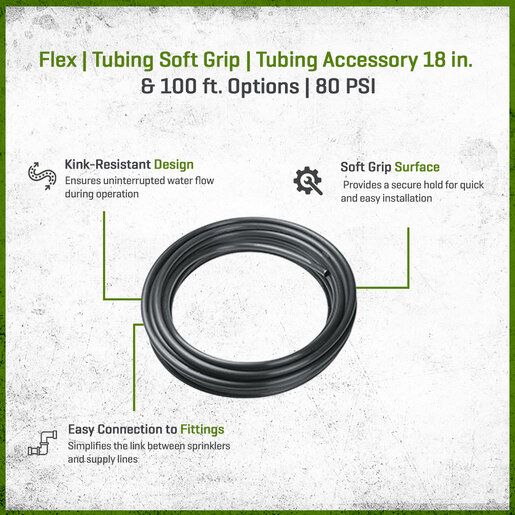 Flex | Tubing Soft Grip | Tubing Accessory 18 in. & 100 ft. Options | 80 PSI

Kink-Resistant Design
Ensures uninterrupted water flow during operation

Soft Grip Surface
Provides a secure hold for quick and easy installation

Easy Connection to Fittings
Simplifies the link between sprinklers and supply lines