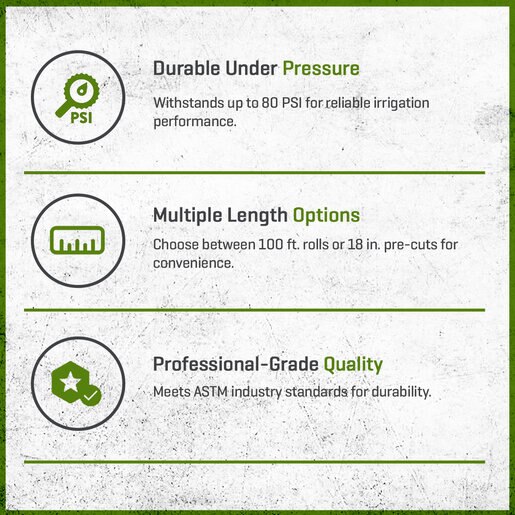 PSI

Durable Under Pressure

Withstands up to 80 PSI for reliable irrigation performance.

Multiple Length Options

Choose between 100 ft. rolls or 18 in. pre-cuts for convenience.

Professional-Grade Quality

Meets ASTM industry standards for durability.