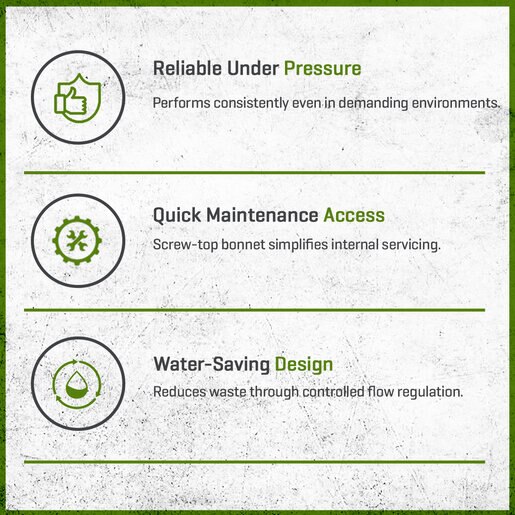 Reliable Under Pressure

Performs consistently even in demanding environments.

Quick Maintenance Access

Screw-top bonnet simplifies internal servicing.

Water-Saving Design

Reduces waste through controlled flow regulation.