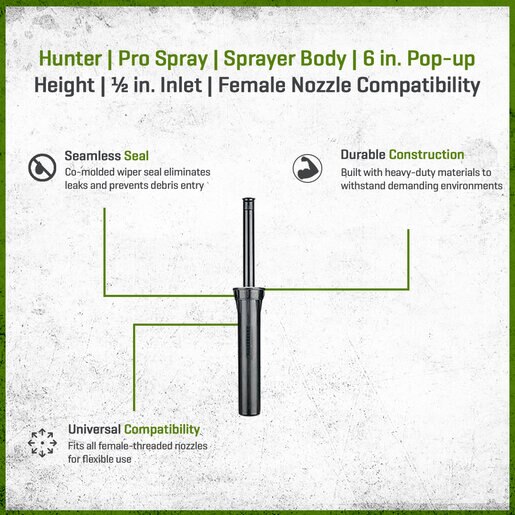 Hunter | Pro Spray | Sprayer Body | 6 in. Pop-up Height | ½ in. Inlet | Female Nozzle Compatibility

Seamless Seal
Co-molded wiper seal eliminates leaks and prevents debris entry

Durable Construction
Built with heavy-duty materials to withstand demanding environments

Universal Compatibility
Fits all female-threaded nozzles for flexible use