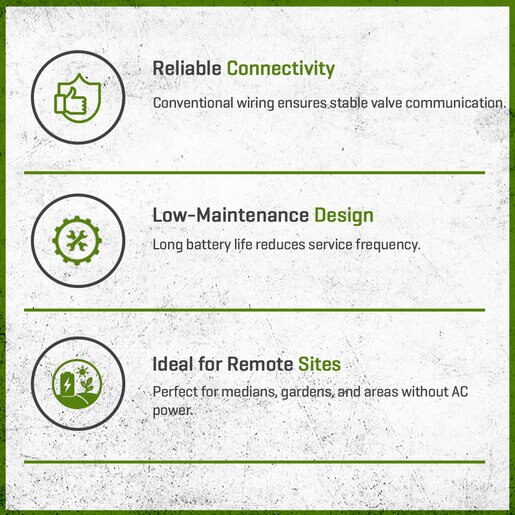 Reliable Connectivity

Conventional wiring ensures stable valve communication.

Low-Maintenance Design

Long battery life reduces service frequency.

Ideal for Remote Sites

Perfect for medians, gardens, and areas without AC power.