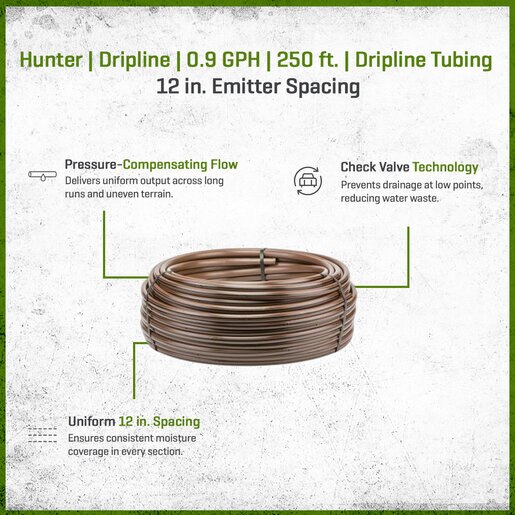 Hunter | Dripline | 0.9 GPH | 250 ft. | Dripline Tubing
12 in. Emitter Spacing

Pressure-Compensating Flow
Delivers uniform output across long runs and uneven terrain.

Check Valve Technology
Prevents drainage at low points, reducing water waste.

Uniform 12 in. Spacing
Ensures consistent moisture coverage in every section.