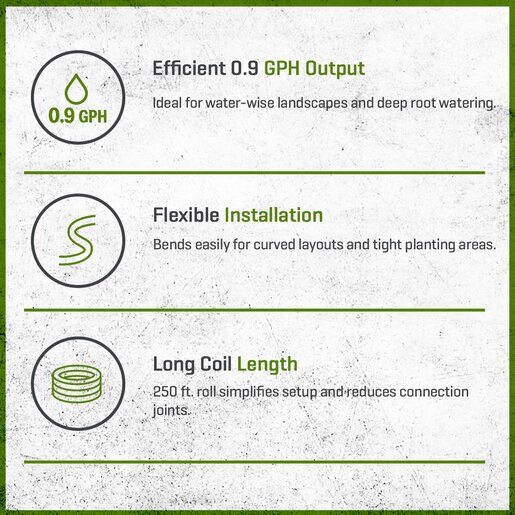 0.9 GPH

Efficient 0.9 GPH Output

Ideal for water-wise landscapes and deep root watering.

Flexible Installation

Bends easily for curved layouts and tight planting areas.

Long Coil Length

250 ft. roll simplifies setup and reduces connection joints.