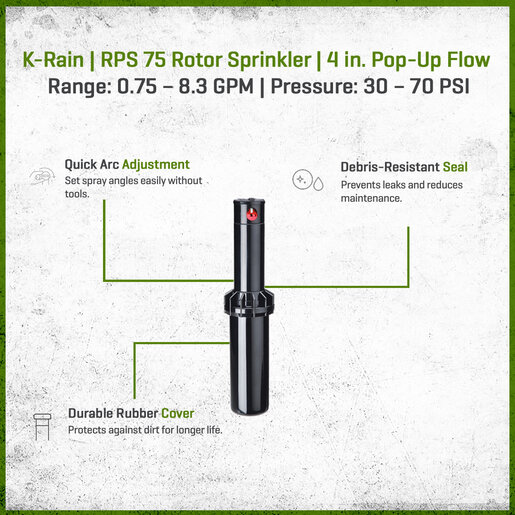 K-Rain | RPS 75 Rotor Sprinkler | 4 in. Pop-Up Flow Range: 0.75 – 8.3 GPM | Pressure: 30 – 70 PSI

Quick Arc Adjustment
Set spray angles easily without tools.

Debris-Resistant Seal
Prevents leaks and reduces maintenance.

Durable Rubber Cover
Protects against dirt for longer life.