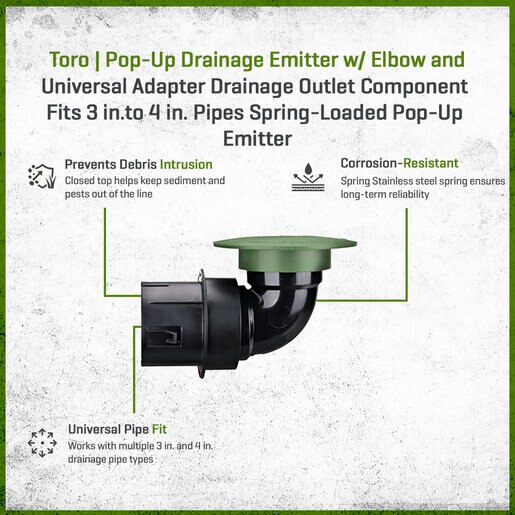 Toro | Pop-Up Drainage Emitter w/ Elbow and Universal Adapter Drainage Outlet Component Fits 3 in.to 4 in. Pipes Spring-Loaded Pop-Up Emitter

Prevents Debris Intrusion
Closed top helps keep sediment and pests out of the line

Corrosion-Resistant
Spring Stainless steel spring ensures long-term reliability

Universal Pipe Fit
Works with multiple 3 in. and 4 in. drainage pipe types