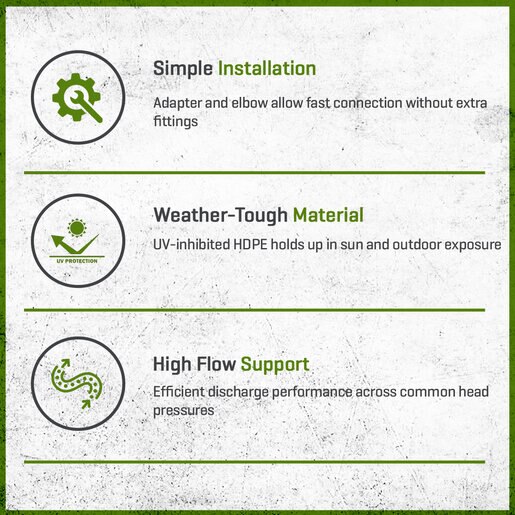 Simple Installation

Adapter and elbow allow fast connection without extra fittings

UV PROTECTION

Weather-Tough Material

UV-inhibited HDPE holds up in sun and outdoor exposure

High Flow Support

Efficient discharge performance across common head pressures