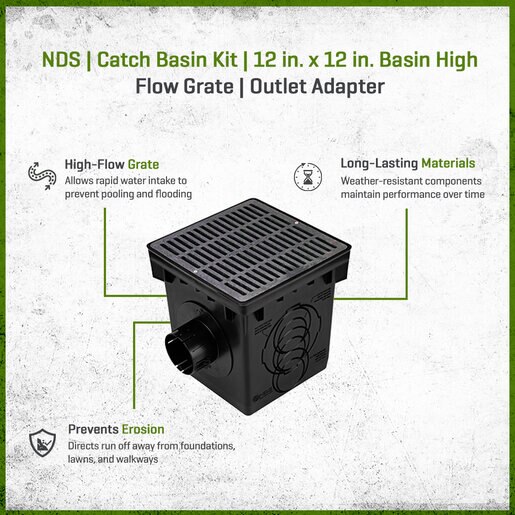 NDS | Catch Basin Kit | 12 in. x 12 in. Basin High Flow Grate | Outlet Adapter

High-Flow Grate
Allows rapid water intake to prevent pooling and flooding

Long-Lasting Materials
Weather-resistant components maintain performance over time

Prevents Erosion
Directs run off away from foundations, lawns, and walkways