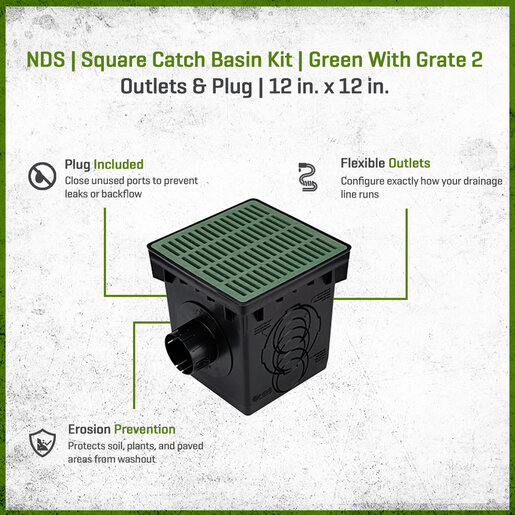 NDS | Square Catch Basin Kit | Green With Grate 2 Outlets & Plug | 12 in. x 12 in.

Plug Included
Close unused ports to prevent leaks or backflow

Flexible Outlets
Configure exactly how your drainage line runs

Erosion Prevention
Protects soil, plants, and paved areas from washout