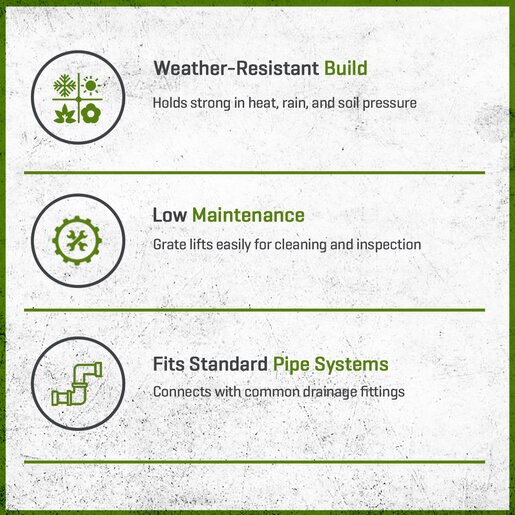 Weather-Resistant Build

Holds strong in heat, rain, and soil pressure

Low Maintenance

Grate lifts easily for cleaning and inspection

Fits Standard Pipe Systems

Connects with common drainage fittings