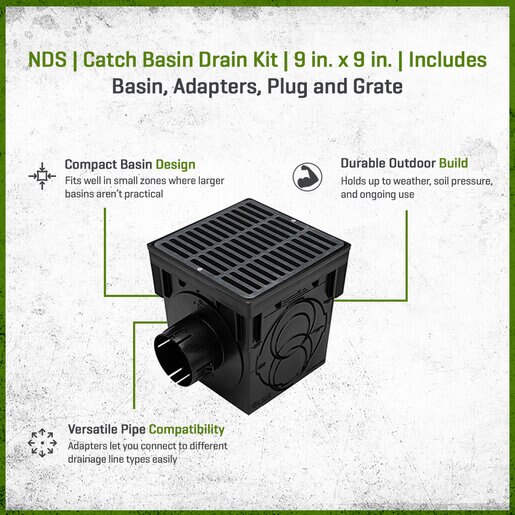 NDS | Catch Basin Drain Kit | 9 in. x 9 in. | Includes
Basin, Adapters, Plug and Grate

Compact Basin Design
Fits well in small zones where larger basins aren't practical

Durable Outdoor Build
Holds up to weather, soil pressure, and ongoing use

Versatile Pipe Compatibility
Adapters let you connect to different drainage line types easily