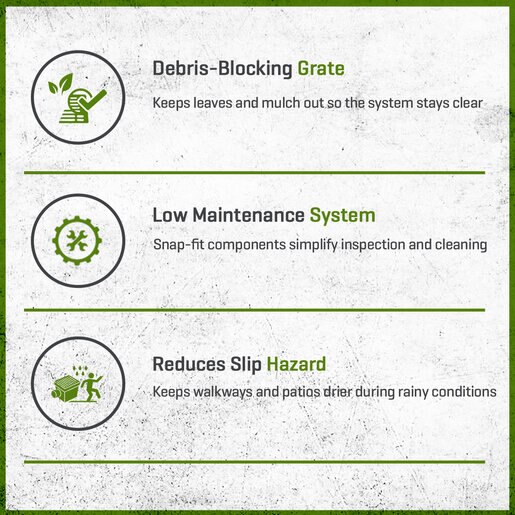 Debris-Blocking Grate

Keeps leaves and mulch out so the system stays clear

Low Maintenance System

Snap-fit components simplify inspection and cleaning

Reduces Slip Hazard

Keeps walkways and patios drier during rainy conditions