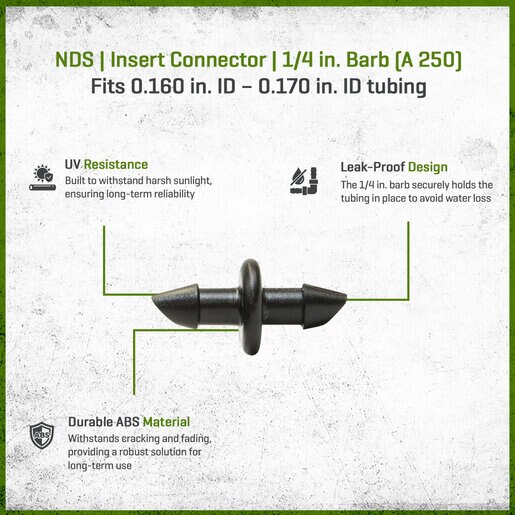 NDS | Insert Connector | 1/4 in. Barb (A 250)
Fits 0.160 in. ID – 0.170 in. ID tubing

UV Resistance
Built to withstand harsh sunlight, ensuring long-term reliability

Leak-Proof Design
The 1/4 in. barb securely holds the tubing in place to avoid water loss

ABS

Durable ABS Material
Withstands cracking and fading, providing a robust solution for long-term use