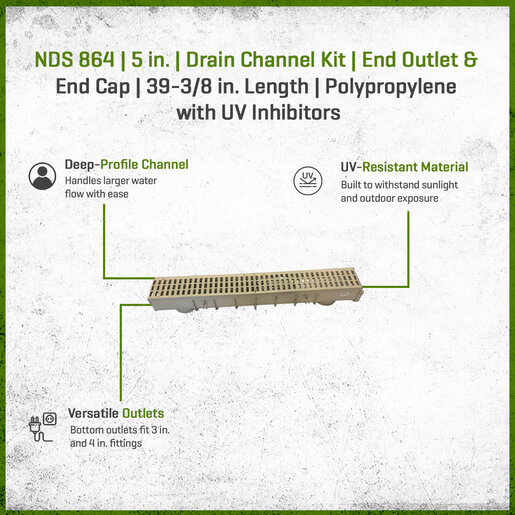 NDS 864 | 5 in. | Drain Channel Kit | End Outlet & End Cap | 39-3/8 in. Length | Polypropylene with UV Inhibitors

Deep-Profile Channel
Handles larger water flow with ease

UV
UV-Resistant Material
Built to withstand sunlight and outdoor exposure

Versatile Outlets
Bottom outlets fit 3 in. and 4 in. fittings