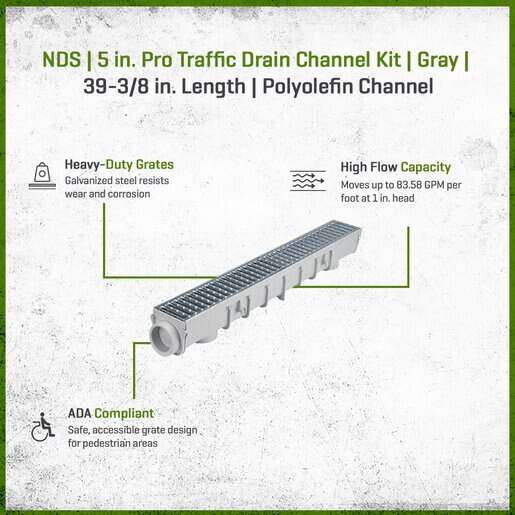 NDS | 5 in. Pro Traffic Drain Channel Kit | Gray | 39-3/8 in. Length | Polyolefin Channel

Heavy-Duty Grates
Galvanized steel resists wear and corrosion

High Flow Capacity
Moves up to 83.58 GPM per foot at 1 in. head

ADA Compliant
Safe, accessible grate design for pedestrian areas