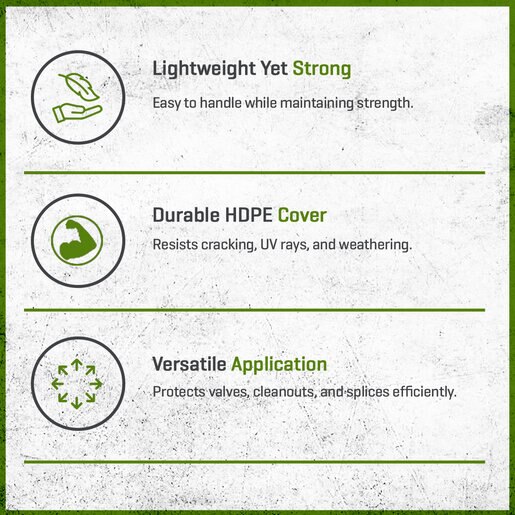 Lightweight Yet Strong

Easy to handle while maintaining strength.

Durable HDPE Cover

Resists cracking, UV rays, and weathering.

Versatile Application

Protects valves, cleanouts, and splices efficiently.