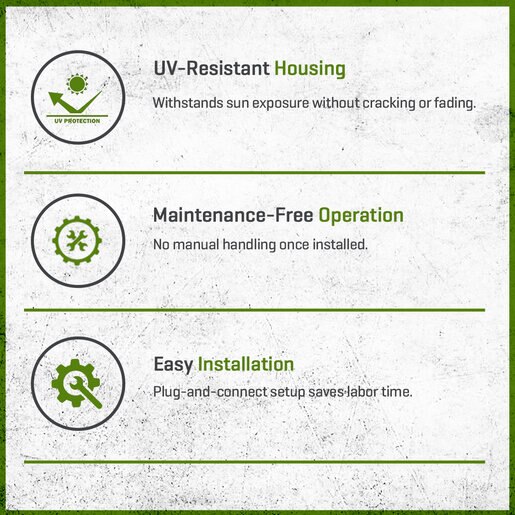 UV PROTECTION

UV-Resistant Housing

Withstands sun exposure without cracking or fading.

Maintenance-Free Operation

No manual handling once installed.

Easy Installation

Plug-and-connect setup saves labor time.