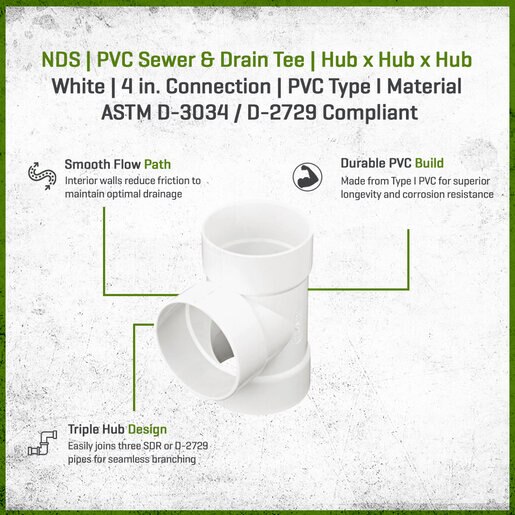 NDS | PVC Sewer & Drain Tee | Hub x Hub x Hub
White | 4 in. Connection | PVC Type I Material
ASTM D-3034 / D-2729 Compliant

Smooth Flow Path
Interior walls reduce friction to maintain optimal drainage

Durable PVC Build
Made from Type I PVC for superior longevity and corrosion resistance

Triple Hub Design
Easily joins three SDR or D-2729 pipes for seamless branching