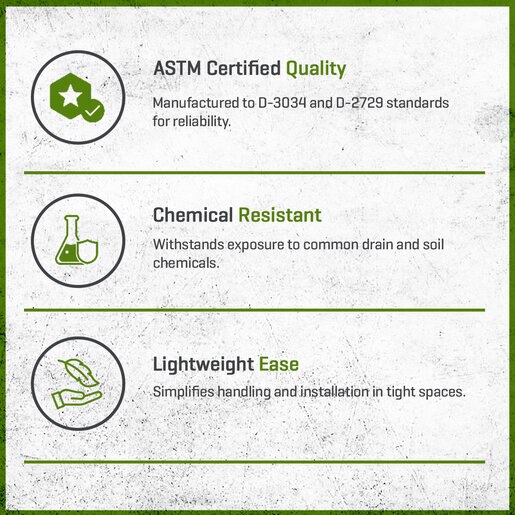 ASTM Certified Quality

Manufactured to D-3034 and D-2729 standards for reliability.

Chemical Resistant

Withstands exposure to common drain and soil chemicals.

Lightweight Ease

Simplifies handling and installation in tight spaces.