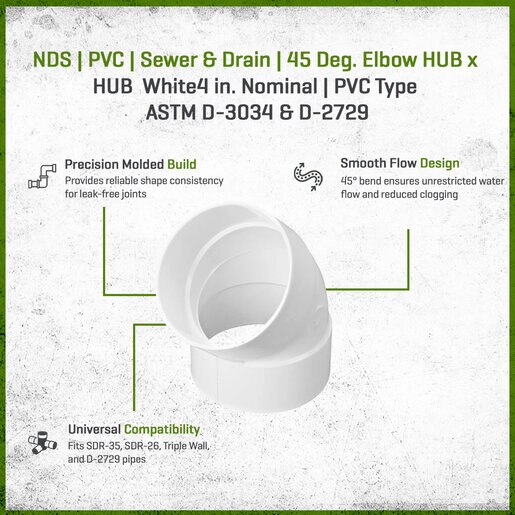 NDS | PVC | Sewer & Drain | 45 Deg. Elbow HUB x HUB  White4 in. Nominal | PVC Type ASTM D-3034 & D-2729

Precision Molded Build
Provides reliable shape consistency for leak-free joints

Smooth Flow Design
45° bend ensures unrestricted water flow and reduced clogging

Universal Compatibility
Fits SDR-35, SDR-26, Triple Wall, and D-2729 pipes