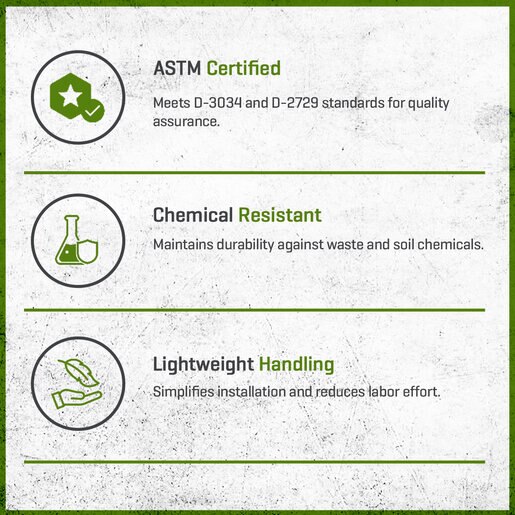 ASTM Certified

Meets D-3034 and D-2729 standards for quality assurance.

Chemical Resistant

Maintains durability against waste and soil chemicals.

Lightweight Handling

Simplifies installation and reduces labor effort.