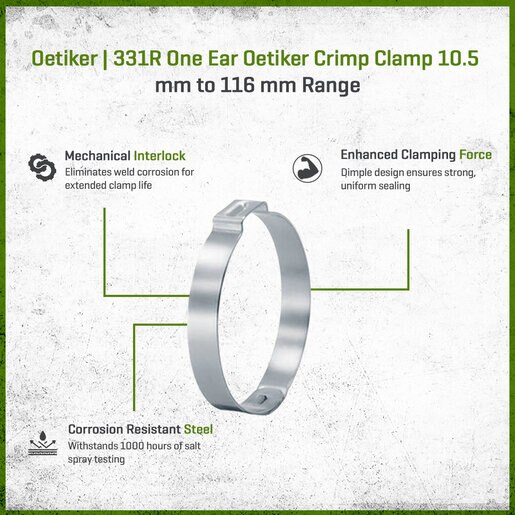 Oetiker | 331R One Ear Oetiker Crimp Clamp 10.5 mm to 116 mm Range

Mechanical Interlock
Eliminates weld corrosion for extended clamp life

Enhanced Clamping Force
Dimple design ensures strong, uniform sealing

Corrosion Resistant Steel
Withstands 1000 hours of salt spray testing