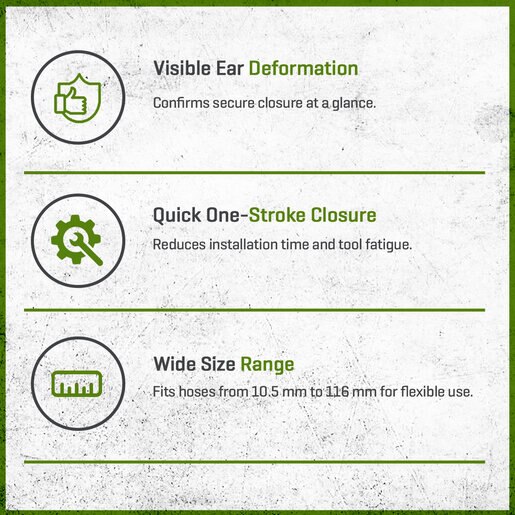 Visible Ear Deformation

Confirms secure closure at a glance.

Quick One-Stroke Closure

Reduces installation time and tool fatigue.

Wide Size Range

Fits hoses from 10.5 mm to 116 mm for flexible use.