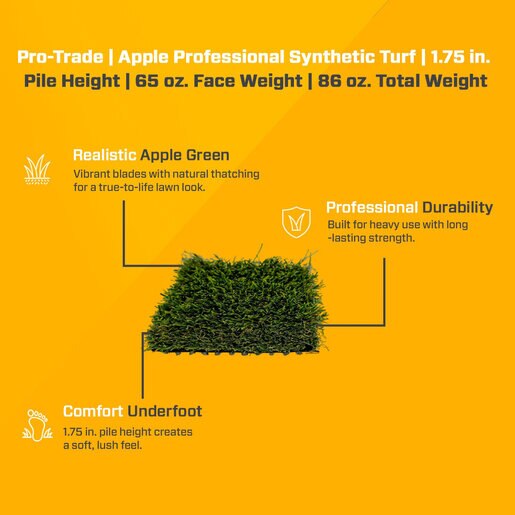 Pro-Trade | Apple Professional Synthetic Turf | 1.75 in. Pile Height | 65 oz. Face Weight | 86 oz. Total Weight

Realistic Apple Green
Vibrant blades with natural thatching for a true-to-life lawn look.

Professional Durability
Built for heavy use with long -lasting strength.

Comfort Underfoot
1.75 in. pile height creates a soft, lush feel.