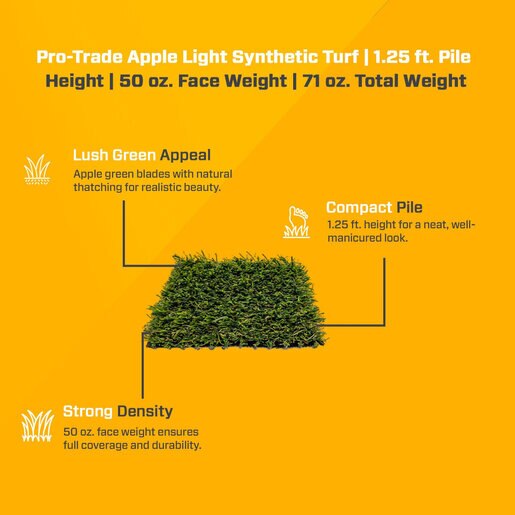 Pro-Trade Apple Light Synthetic Turf | 1.25 ft. Pile Height | 50 oz. Face Weight | 71 oz. Total Weight

Lush Green Appeal

Apple green blades with natural thatching for realistic beauty.

Compact Pile

1.25 ft. height for a neat, well-manicured look.

Strong Density

50 oz. face weight ensures full coverage and durability.