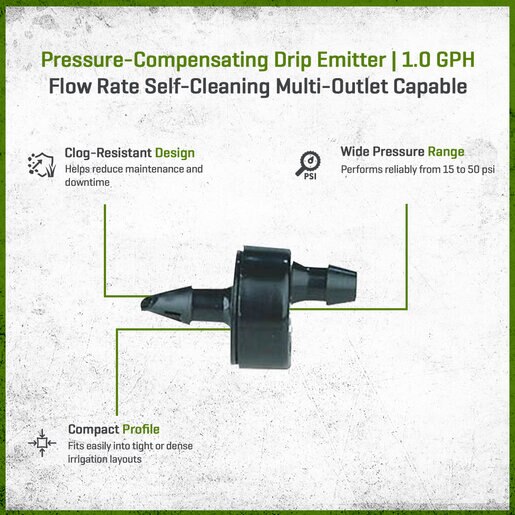 Pressure-Compensating Drip Emitter | 1.0 GPH
Flow Rate Self-Cleaning Multi-Outlet Capable

Clog-Resistant Design
Helps reduce maintenance and downtime

PSI

Wide Pressure Range
Performs reliably from 15 to 50 psi

Compact Profile
Fits easily into tight or dense irrigation layouts