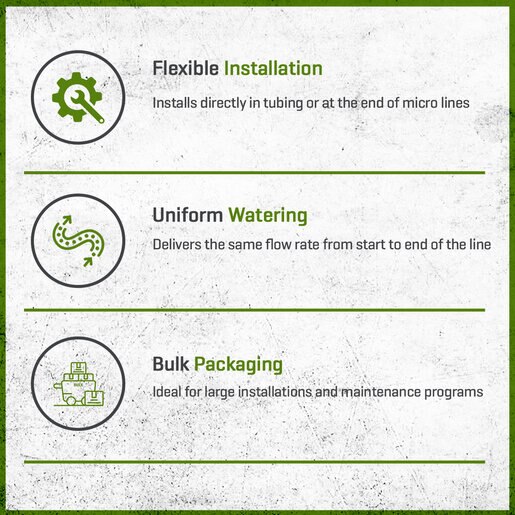 Flexible Installation

Installs directly in tubing or at the end of micro lines

Uniform Watering

Delivers the same flow rate from start to end of the line

Bulk Packaging

Ideal for large installations and maintenance programs