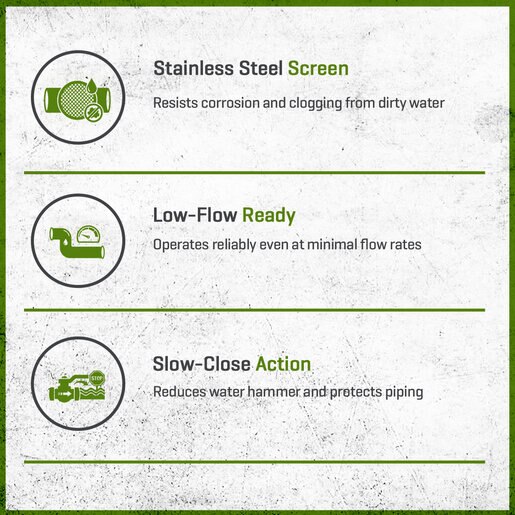 Stainless Steel Screen
Resists corrosion and clogging from dirty water

Low-Flow Ready
Operates reliably even at minimal flow rates

STOP

Slow-Close Action
Reduces water hammer and protects piping