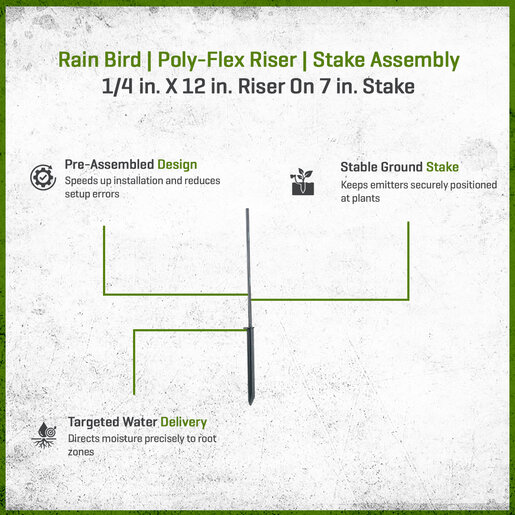 Rain Bird | Poly-Flex Riser | Stake Assembly
1/4 in. X 12 in. Riser On 7 in. Stake

Pre-Assembled Design
Speeds up installation and reduces setup errors

Stable Ground Stake
Keeps emitters securely positioned at plants

Targeted Water Delivery
Directs moisture precisely to root zones