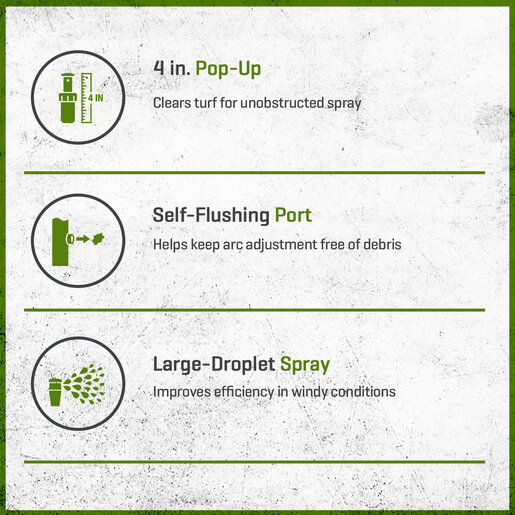 4 IN

4 in. Pop-Up

Clears turf for unobstructed spray

Self-Flushing Port

Helps keep arc adjustment free of debris

Large-Droplet Spray

Improves efficiency in windy conditions