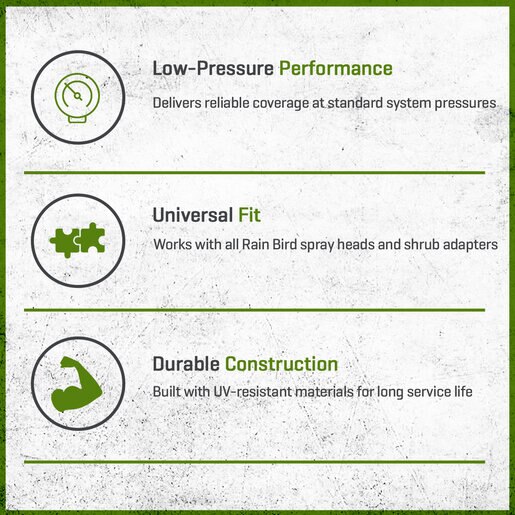 Low-Pressure Performance

Delivers reliable coverage at standard system pressures

Universal Fit

Works with all Rain Bird spray heads and shrub adapters

Durable Construction

Built with UV-resistant materials for long service life